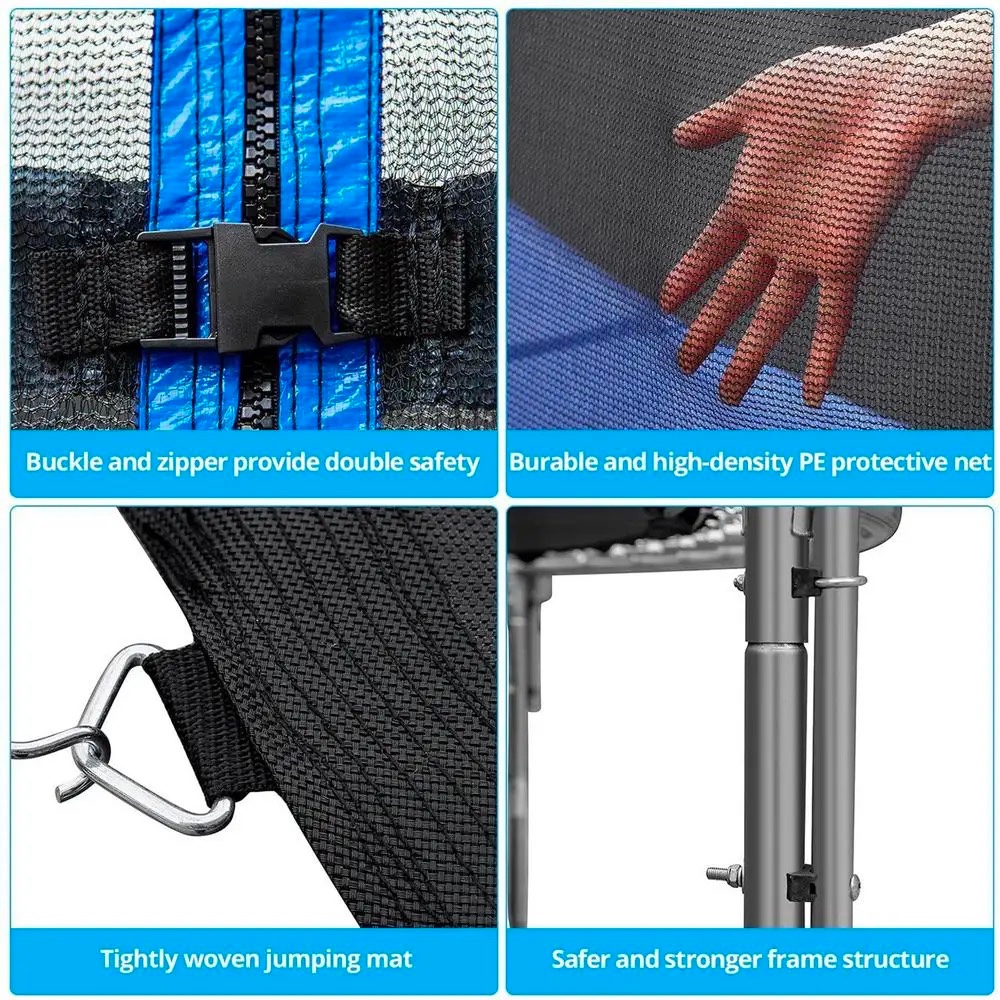 Buckle and zipper provide double safety

Burable and high-density PE protective net

Tightly woven jumping mat

Safer and stronger frame structure